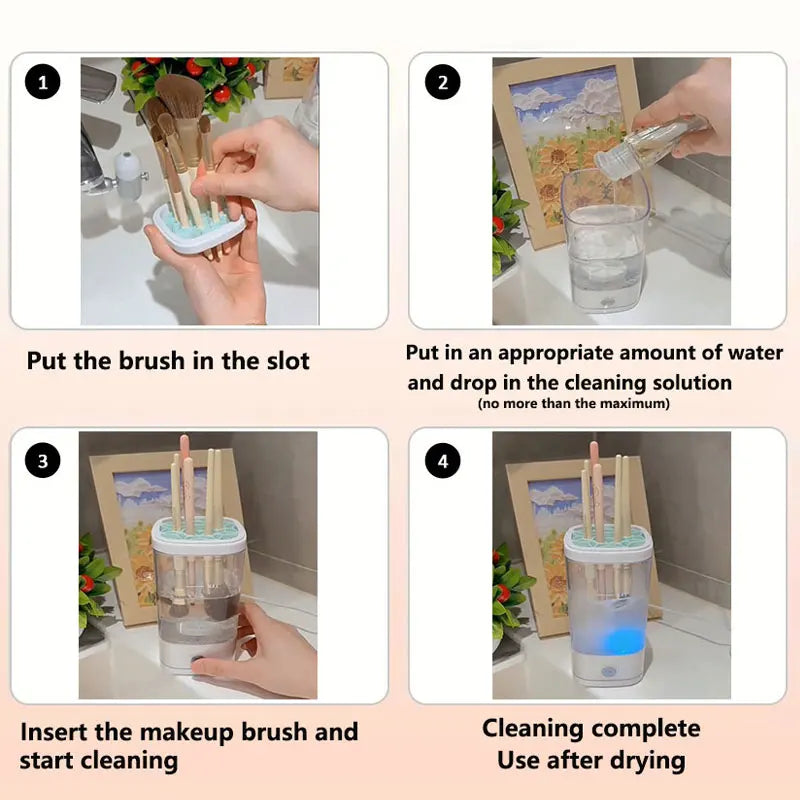 1

Put the brush in the slot

2

Put in an appropriate amount of water and drop in the cleaning solution
(no more than the maximum)

3

Insert the makeup brush and start cleaning

4

Cleaning complete
Use after drying